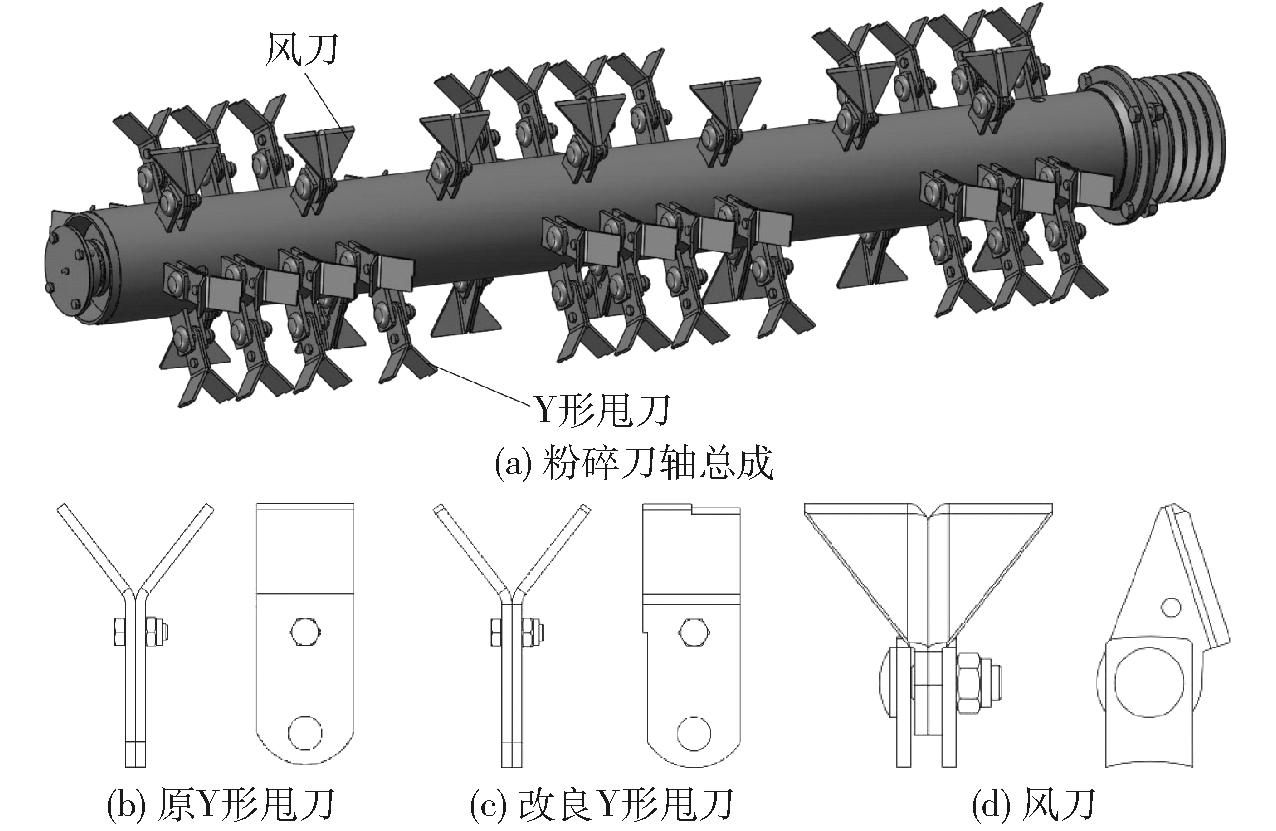 风刀

Y形甩刀

(a) 粉碎刀轴总成

(b) 原Y形甩刀

(c) 改良Y形甩刀

(d) 风刀