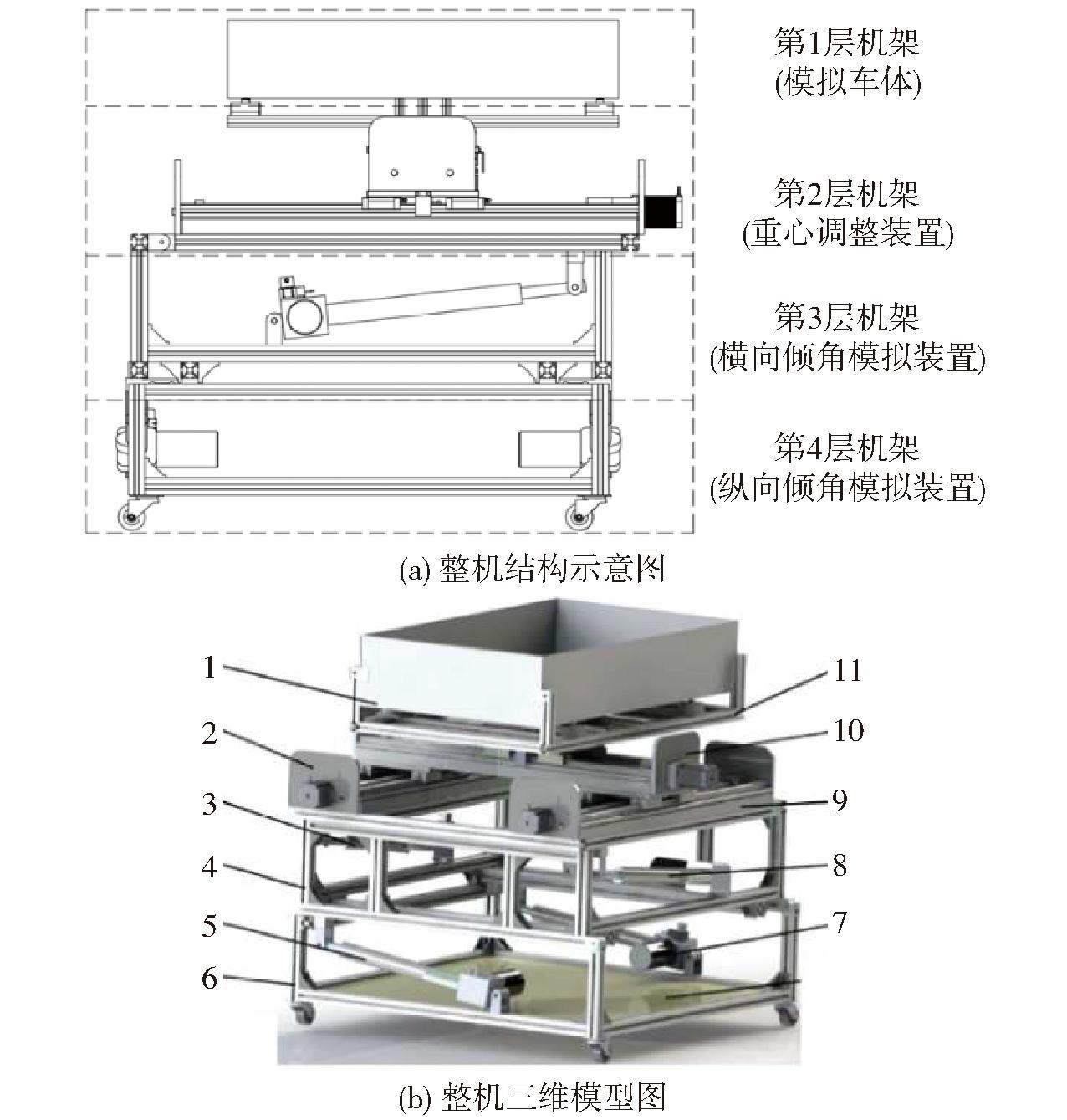 第1层机架
(模拟车体)

第2层机架
(重心调整装置)

第3层机架
(横向倾角模拟装置)

第4层机架
(纵向倾角模拟装置)

(a) 整机结构示意图

1
2
3
4
5
6
11
10
9
8
7

(b) 整机三维模型图