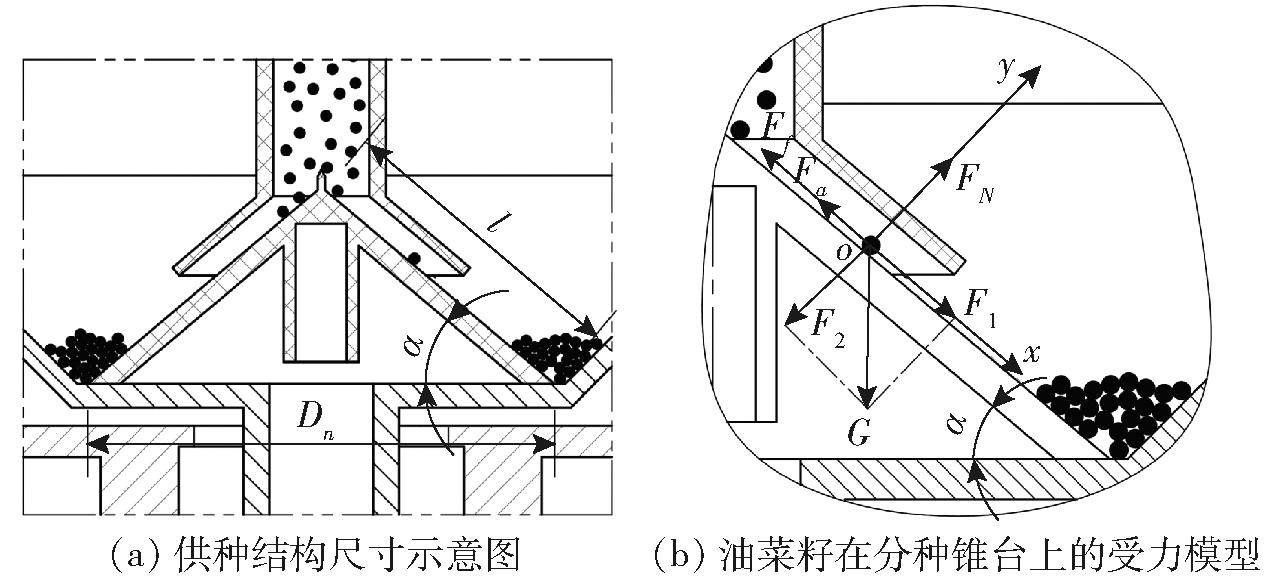 $l$
$\alpha$
$D_n$

(a) 供种结构尺寸示意图

$y$
$F_f$
$F_a$
$F_N$
$o$
$F_2$
$F_1$
$x$
$G$
$\alpha$

(b) 油菜籽在分种锥台上的受力模型